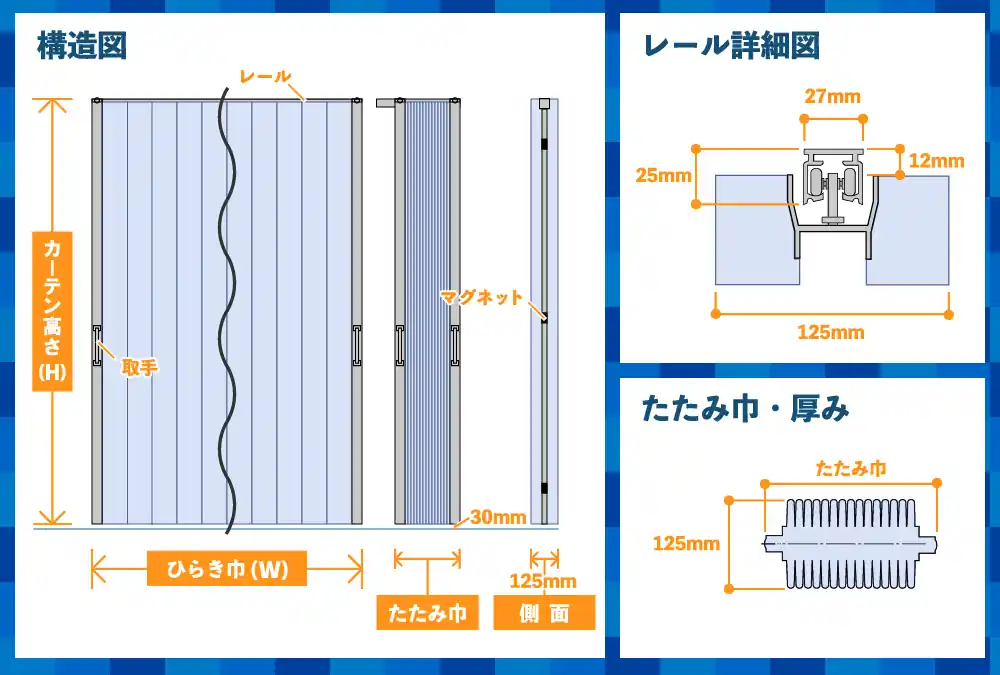 構造図

レール

カーテン高さ (H)

取手

マグネット

30mm

ひらき巾 (W)

たたみ巾

125mm

側 面

レール詳細図

27mm

25mm

12mm

125mm

たたみ巾・厚み

たたみ巾

125mm